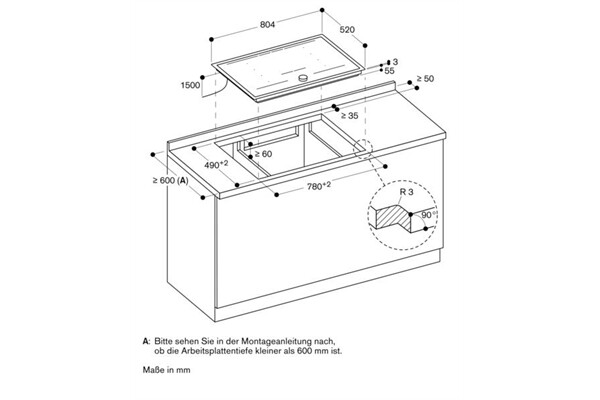 804

520

3

55

1500

≥ 50

≥ 35

≥ 60

$490^{+2}$

≥ 600 (A)

$780^{+2}$

R 3

90°

A: Bitte sehen Sie in der Montageanleitung nach, ob die Arbeitsplattentiefe kleiner als 600 mm ist.

Maße in mm