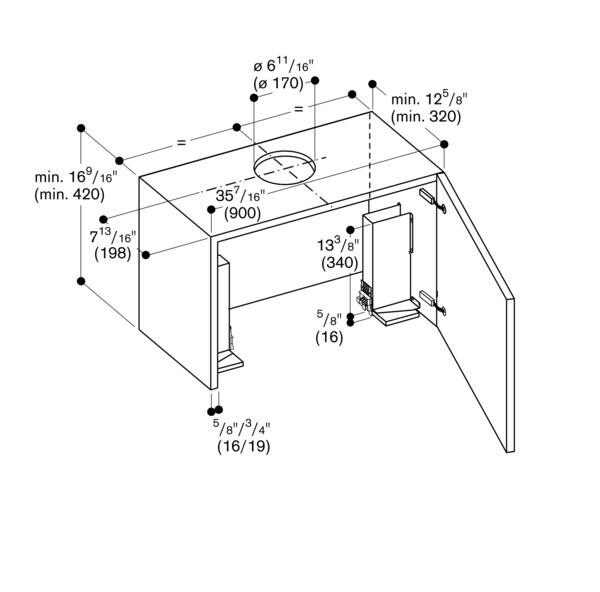 ø $6^{11}/_{16}$"
(ø 170)

=

=

min. $12^{5}/_{8}$"
(min. 320)

min. $16^{9}/_{16}$"
(min. 420)

$35^{7}/_{16}$"
(900)

$7^{13}/_{16}$"
(198)

$13^{3}/_{8}$"
(340)

$^{5}/_{8}$"
(16)

$^{5}/_{8}$"/$^{3}/_{4}$"
(16/19)